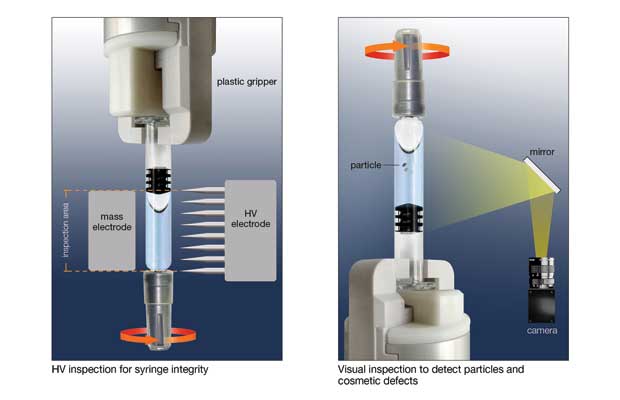 plastic gripper

inspection area

mass electrode

HV electrode

HV inspection for syringe integrity

particle

mirror

camera

Visual inspection to detect particles and cosmetic defects